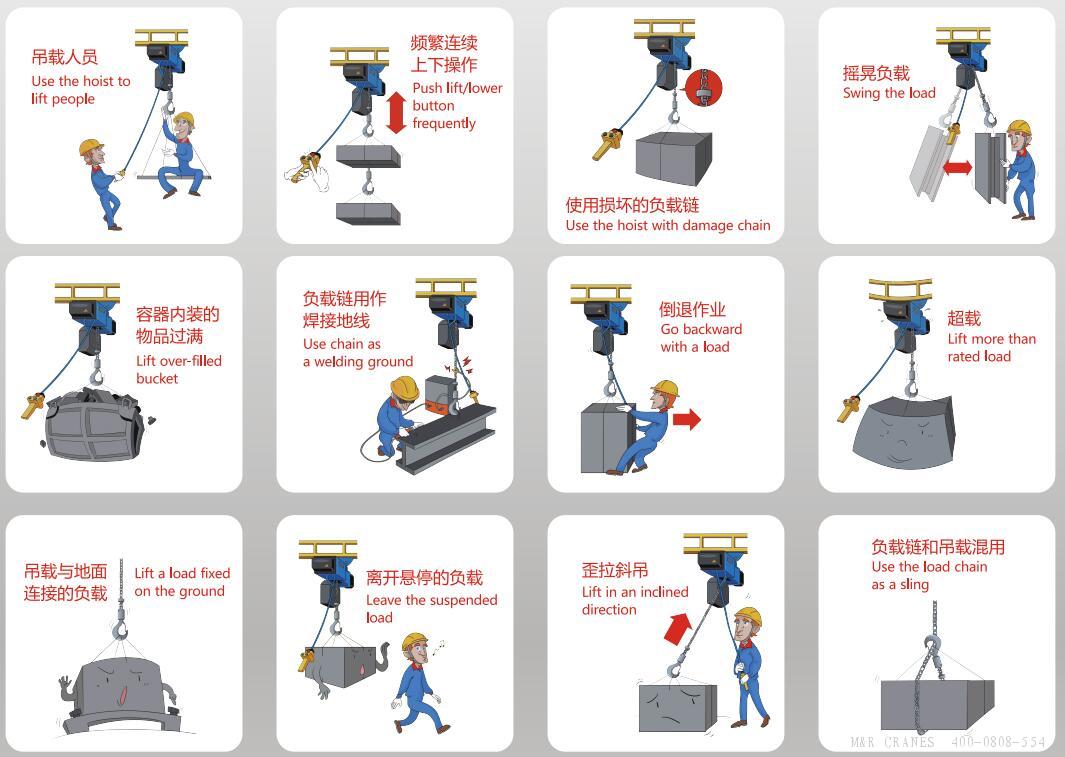 吊载人员
Use the hoist to lift people

频繁连续上下操作
Push lift/lower button frequently

使用损坏的负载链
Use the hoist with damage chain

摇晃负载
Swing the load

容器内装的物品过满
Lift over-filled bucket

负载链用作焊接地线
Use chain as a welding ground

倒退作业
Go backward with a load

超载
Lift more than rated load

吊载与地面连接的负载
Lift a load fixed on the ground

离开悬停的负载
Leave the suspended load

歪拉斜吊
Lift in an inclined direction

负载链和吊载混用
Use the load chain as a sling

M&R CRANES 400-0808-554